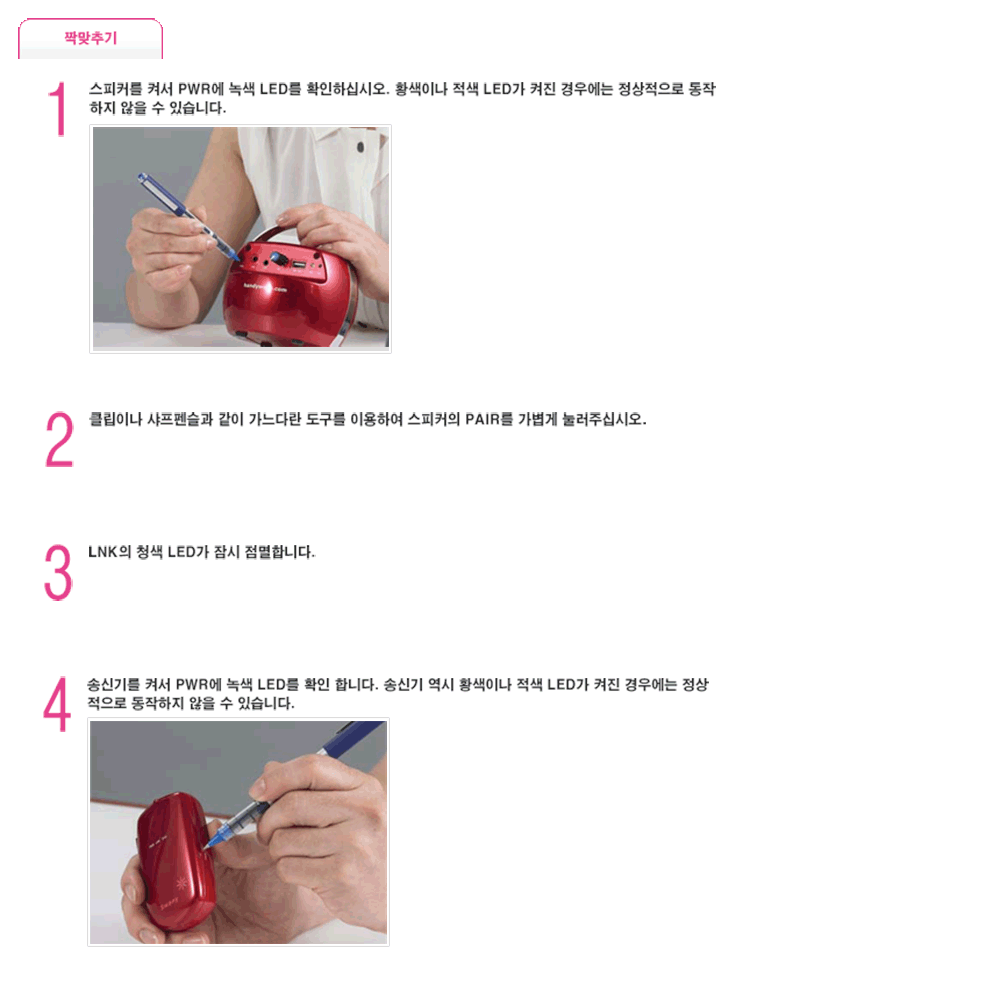 짝맞추기

1
스피커를 켜서 PWR에 녹색 LED를 확인하십시오. 황색이나 적색 LED가 켜진 경우에는 정상적으로 동작하지 않을 수 있습니다.

2
클립이나 샤프펜슬과 같이 가느다란 도구를 이용하여 스피커의 PAIR를 가볍게 눌러주십시오.

3
LNK의 청색 LED가 잠시 점멸합니다.

4
송신기를 켜서 PWR에 녹색 LED를 확인 합니다. 송신기 역시 황색이나 적색 LED가 켜진 경우에는 정상적으로 동작하지 않을 수 있습니다.